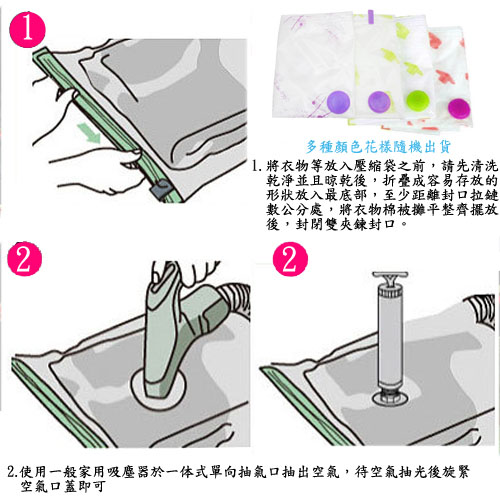 1

多種顏色花樣隨機出貨

1. 將衣物等放入壓縮袋之前，請先清洗乾淨並且晾乾後，折疊成容易存放的形狀放入最底部，至少距離封口拉鏈數公分處，將衣物棉被攤平整齊擺放後，封閉雙夾鍊封口。

2

2

2.使用一般家用吸塵器於一体式單向抽氣口抽出空氣，待空氣抽光後旋緊空氣口蓋即可