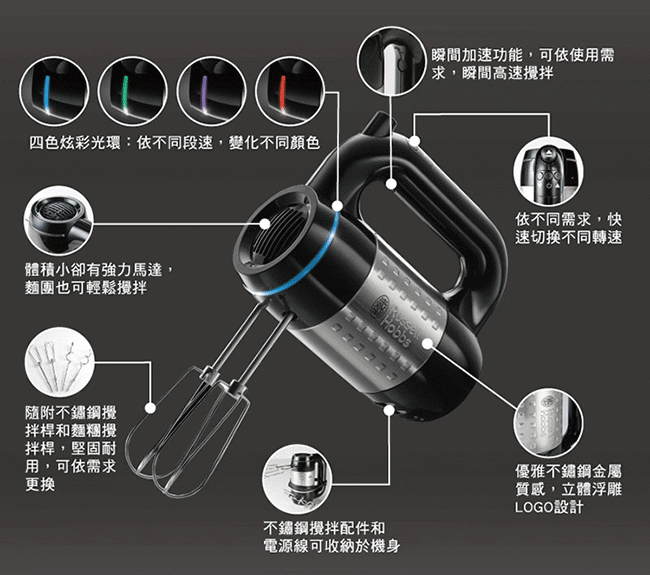 瞬間加速功能，可依使用需求，瞬間高速攪拌

四色炫彩光環：依不同段速，變化不同顏色

依不同需求，快速切換不同轉速

體積小卻有強力馬達，麵團也可輕鬆攪拌

Russell Hobbs

隨附不鏽鋼攪拌桿和麵糰攪拌桿，堅固耐用，可依需求更換

優雅不鏽鋼金屬質感，立體浮雕LOGO設計

不鏽鋼攪拌配件和電源線可收納於機身