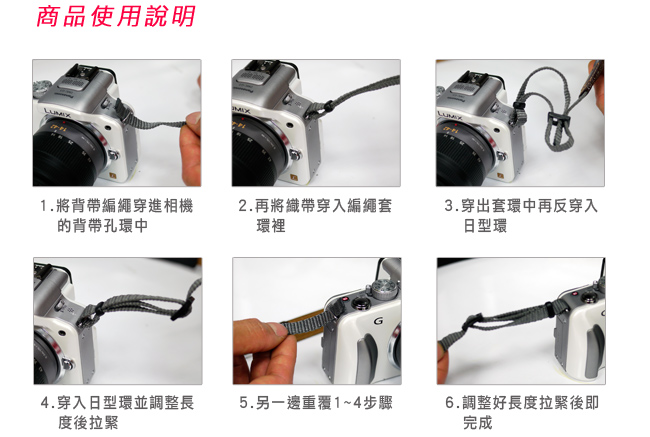 商品使用說明

LUMIX

1.將背帶編繩穿進相機的背帶孔環中

LUMIX

2.再將織帶穿入編繩套環裡

LUMIX

3.穿出套環中再反穿入日型環

4.穿入日型環並調整長度後拉緊

G

5.另一邊重覆1~4步驟

6.調整好長度拉緊後即完成