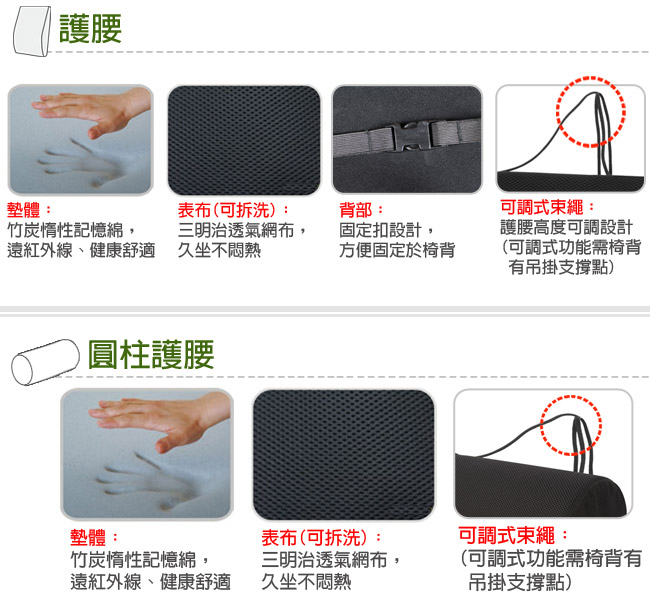 護腰

墊體：
竹炭惰性記憶綿，
遠紅外線、健康舒適

表布(可拆洗)：
三明治透氣網布，
久坐不悶熱

背部：
固定扣設計，
方便固定於椅背

可調式束繩：
護腰高度可調設計
(可調式功能需椅背有吊掛支撐點)

圓柱護腰

墊體：
竹炭惰性記憶綿，
遠紅外線、健康舒適

表布(可拆洗)：
三明治透氣網布，
久坐不悶熱

可調式束繩：
(可調式功能需椅背有吊掛支撐點)