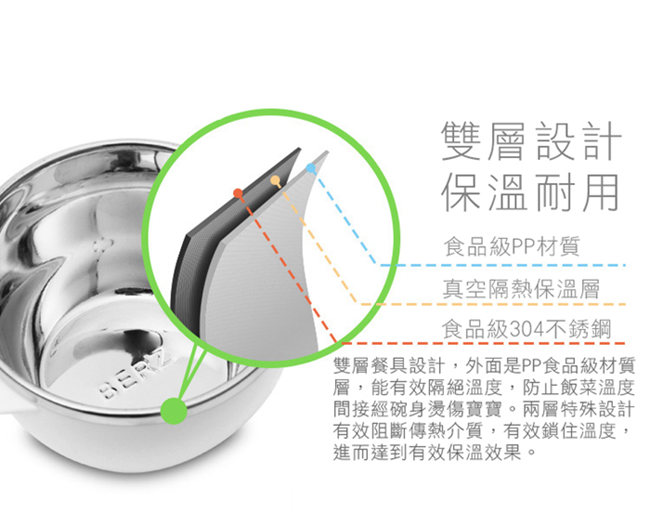 雙層設計
保溫耐用

食品級PP材質

真空隔熱保溫層

食品級304不銹鋼

雙層餐具設計，外面是PP食品級材質層，能有效隔絕溫度，防止飯菜溫度間接經碗身燙傷寶寶。兩層特殊設計有效阻斷傳熱介質，有效鎖住溫度，進而達到有效保溫效果。

BERZ