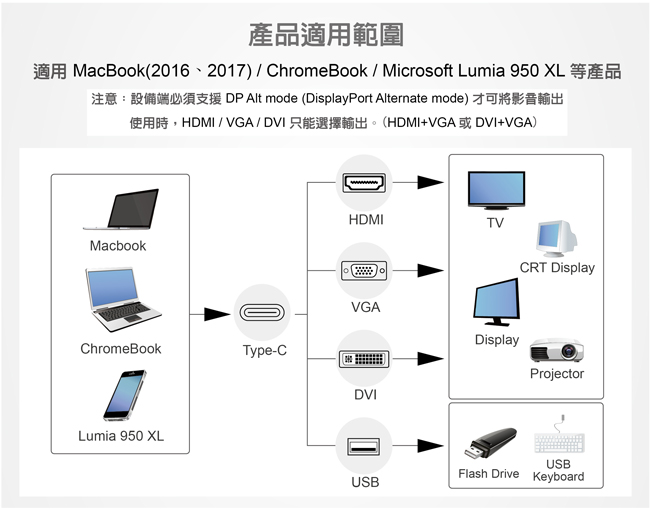 產品適用範圍

適用 MacBook(2016、2017) / ChromeBook / Microsoft Lumia 950 XL 等產品

注意：設備端必須支援 DP Alt mode (DisplayPort Alternate mode) 才可將影音輸出
使用時，HDMI / VGA / DVI 只能選擇輸出。(HDMI+VGA 或 DVI+VGA)

Macbook

ChromeBook

Lumia 950 XL

Type-C

HDMI

VGA

DVI

USB

TV

CRT Display

Display

Projector

Flash Drive

USB Keyboard