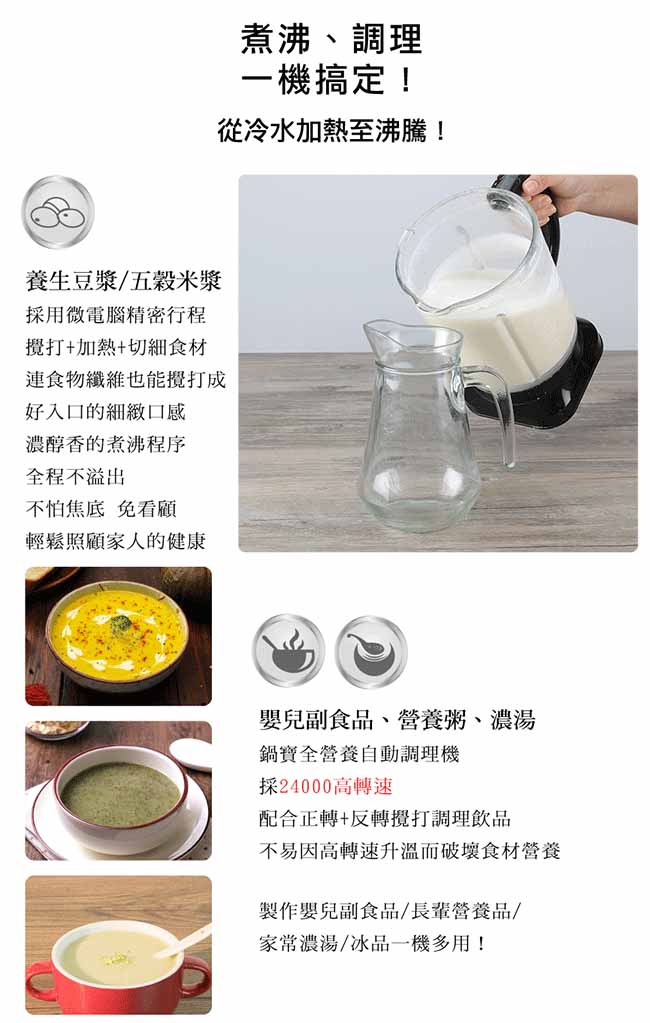 煮沸、調理
一機搞定！
從冷水加熱至沸騰！

養生豆漿/五穀米漿
採用微電腦精密行程
攪打+加熱+切細食材
連食物纖維也能攪打成
好入口的細緻口感
濃醇香的煮沸程序
全程不溢出
不怕焦底 免看顧
輕鬆照顧家人的健康

嬰兒副食品、營養粥、濃湯
鍋寶全營養自動調理機
採24000高轉速
配合正轉+反轉攪打調理飲品
不易因高轉速升溫而破壞食材營養

製作嬰兒副食品/長輩營養品/
家常濃湯/冰品一機多用！