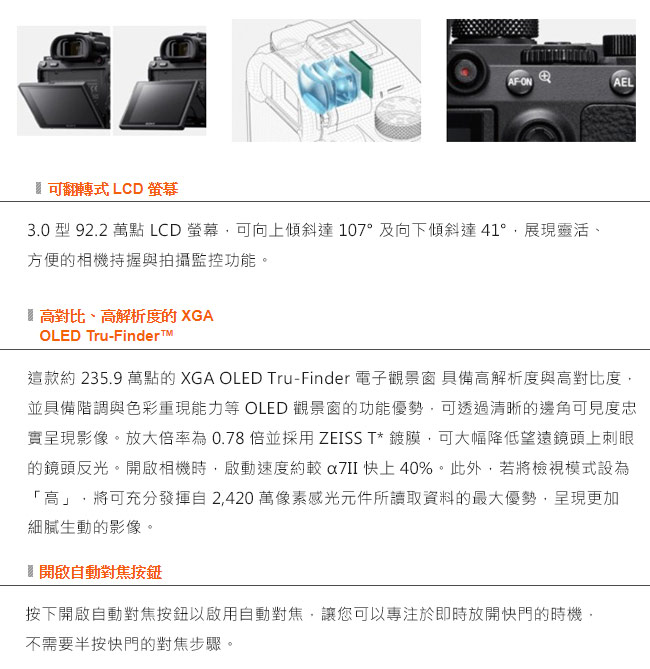 AF-ON

AEL

可翻轉式 LCD 螢幕

3.0 型 92.2 萬點 LCD 螢幕，可向上傾斜達 107° 及向下傾斜達 41°，展現靈活、方便的相機持握與拍攝監控功能。

高對比、高解析度的 XGA OLED Tru-Finder™

這款約 235.9 萬點的 XGA OLED Tru-Finder 電子觀景窗 具備高解析度與高對比度，並具備階調與色彩重現能力等 OLED 觀景窗的功能優勢，可透過清晰的邊角可見度忠實呈現影像。放大倍率為 0.78 倍並採用 ZEISS T* 鍍膜，可大幅降低望遠鏡頭上刺眼的鏡頭反光。開啟相機時，啟動速度約較 α7II 快上 40%。此外，若將檢視模式設為「高」，將可充分發揮自 2,420 萬像素感光元件所讀取資料的最大優勢，呈現更加細膩生動的影像。

開啟自動對焦按鈕

按下開啟自動對焦按鈕以啟用自動對焦，讓您可以專注於即時放開快門的時機，不需要半按快門的對焦步驟。