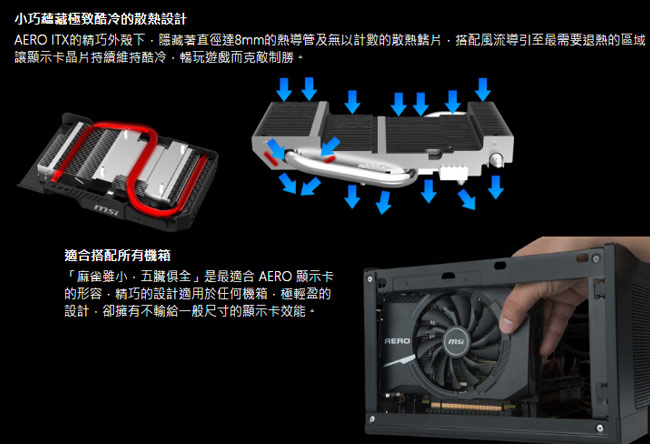 小巧蘊藏極致酷冷的散熱設計

AERO ITX的精巧外殼下，隱藏著直徑達8mm的熱導管及無以計數的散熱鰭片，搭配風流導引至最需要退熱的區域讓顯示卡晶片持續維持酷冷，暢玩遊戲而克敵制勝。

msi

適合搭配所有機箱

「麻雀雖小，五臟俱全」是最適合 AERO 顯示卡的形容，精巧的設計適用於任何機箱，極輕盈的設計，卻擁有不輸給一般尺寸的顯示卡效能。

AERO

msi