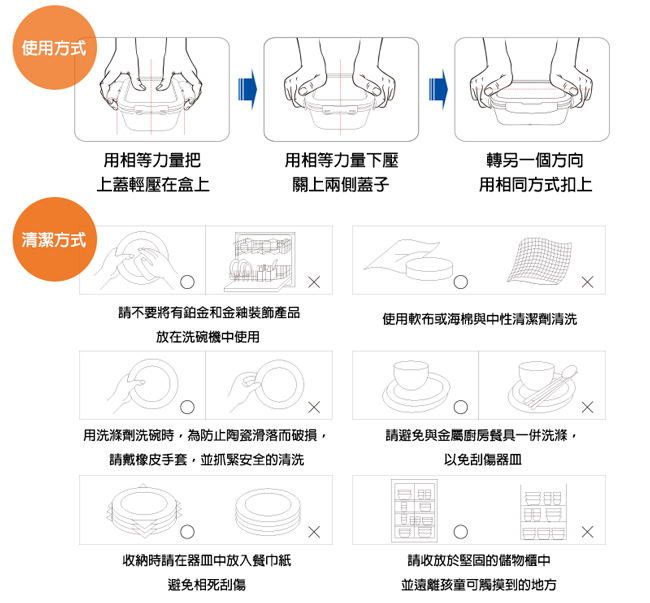 使用方式

用相等力量把
上蓋輕壓在盒上

用相等力量下壓
關上兩側蓋子

轉另一個方向
用相同方式扣上

清潔方式

○ ×

請不要將有鉑金和金釉裝飾產品
放在洗碗機中使用

○ ×

使用軟布或海棉與中性清潔劑清洗

○ ×

用洗滌劑洗碗時，為防止陶瓷滑落而破損，
請戴橡皮手套，並抓緊安全的清洗

○ ×

請避免與金屬廚房餐具一併洗滌，
以免刮傷器皿

○ ×

收納時請在器皿中放入餐巾紙
避免相死刮傷

○ ×

請收放於堅固的儲物櫃中
並遠離孩童可觸摸到的地方