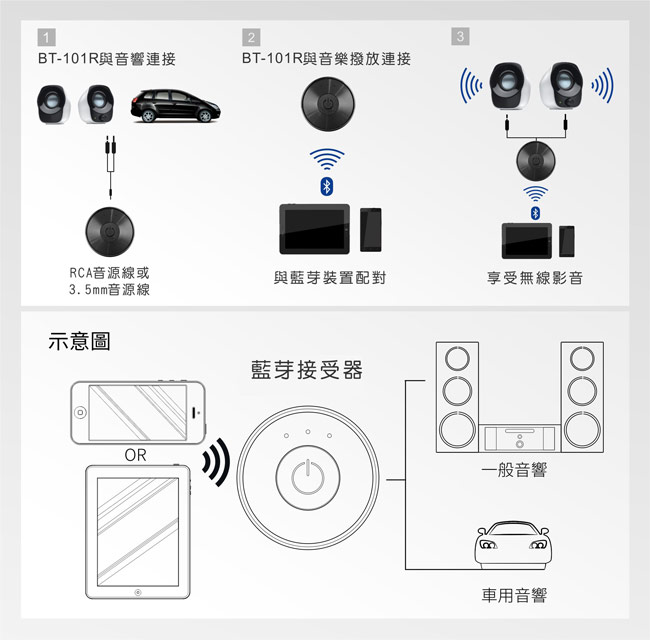 1
BT-101R與音響連接

RCA音源線或
3.5mm音源線

2
BT-101R與音樂撥放連接

與藍芽裝置配對

3

享受無線影音

示意圖

藍芽接受器

OR

一般音響

車用音響