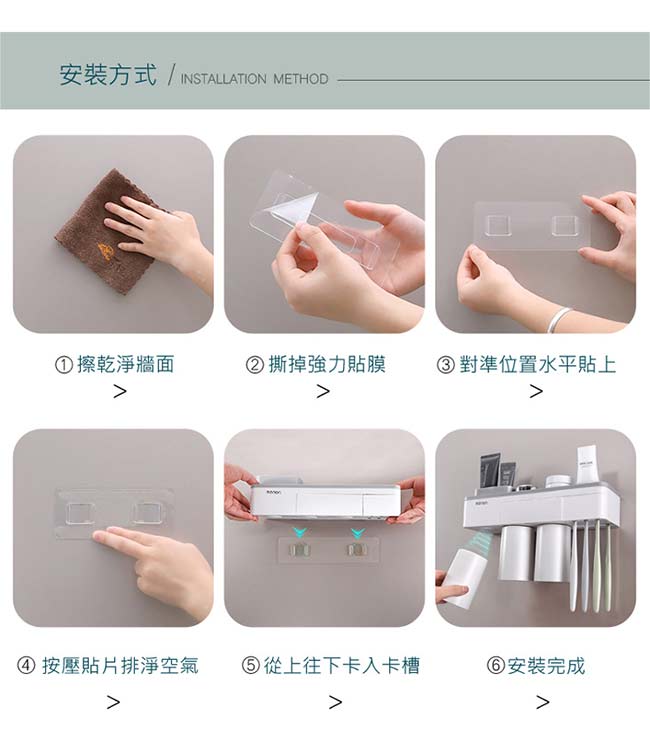 安裝方式 / INSTALLATION METHOD

① 擦乾淨牆面
>

② 撕掉強力貼膜
>

③ 對準位置水平貼上
>

④ 按壓貼片排淨空氣
>

⑤ 從上往下卡入卡槽
>

⑥ 安裝完成
>