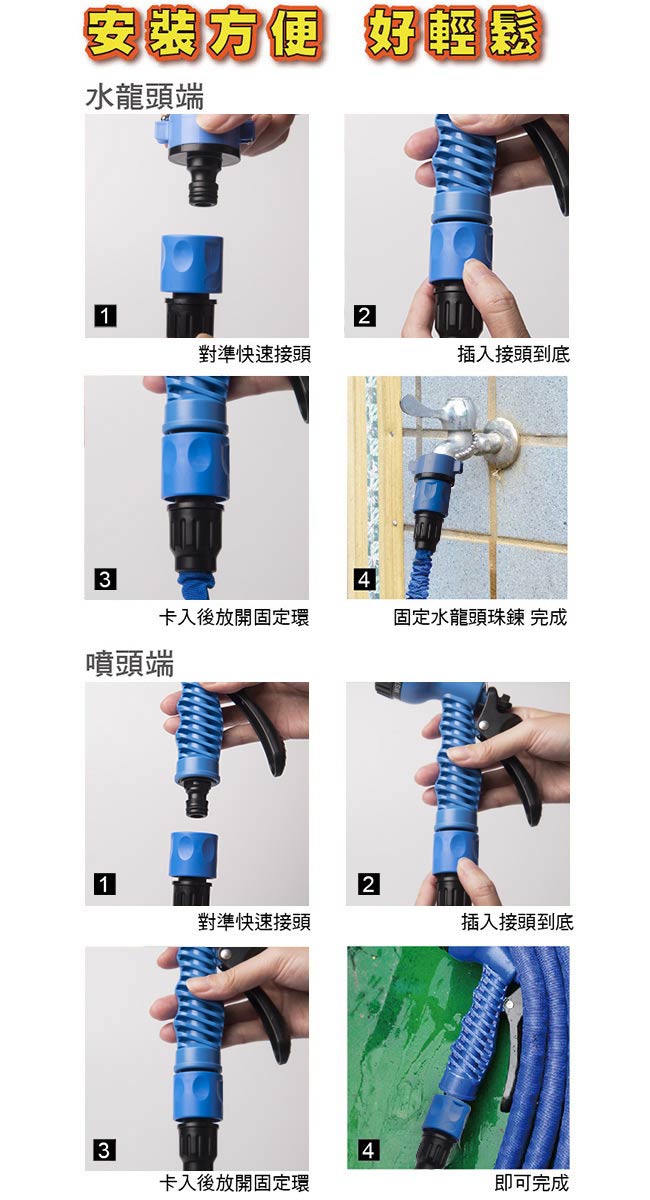 安裝方便 好輕鬆

水龍頭端

1

對準快速接頭

2

插入接頭到底

3

卡入後放開固定環

4

固定水龍頭珠鍊 完成

噴頭端

1

對準快速接頭

2

插入接頭到底

3

卡入後放開固定環

4

即可完成