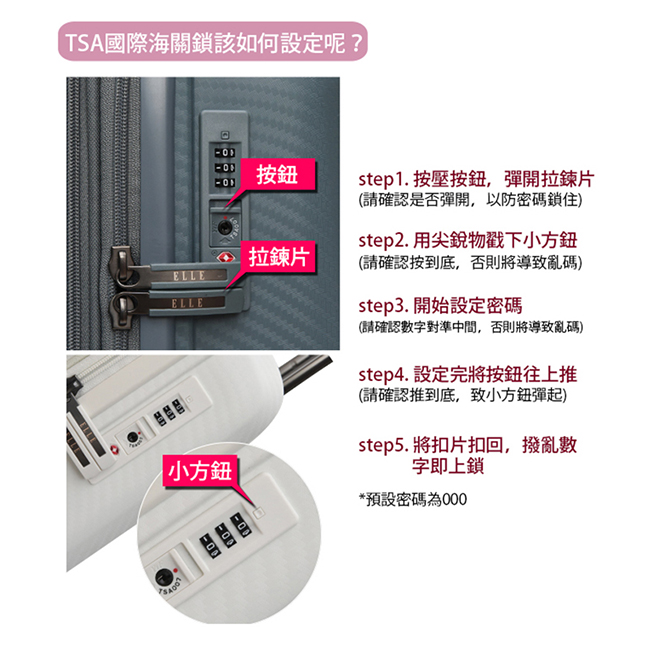 TSA國際海關鎖該如何設定呢？

按鈕

拉鍊片

ELLE

ELLE

小方鈕

TSA007

step1. 按壓按鈕，彈開拉鍊片
(請確認是否彈開，以防密碼鎖住)

step2. 用尖銳物戳下小方鈕
(請確認按到底，否則將導致亂碼)

step3. 開始設定密碼
(請確認數字對準中間，否則將導致亂碼)

step4. 設定完將按鈕往上推
(請確認推到底，致小方鈕彈起)

step5. 將扣片扣回，撥亂數字即上鎖

*預設密碼為000