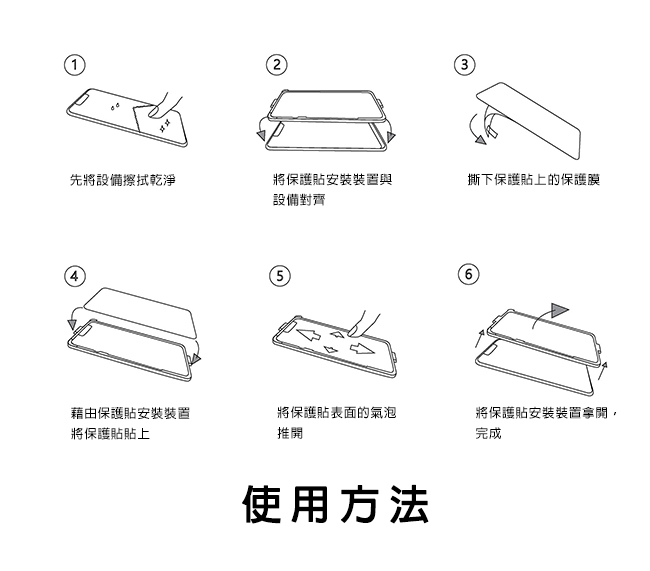 ①

先將設備擦拭乾淨

②

將保護貼安裝裝置與設備對齊

③

撕下保護貼上的保護膜

④

藉由保護貼安裝裝置將保護貼貼上

⑤

將保護貼表面的氣泡推開

⑥

將保護貼安裝裝置拿開，完成

使用方法