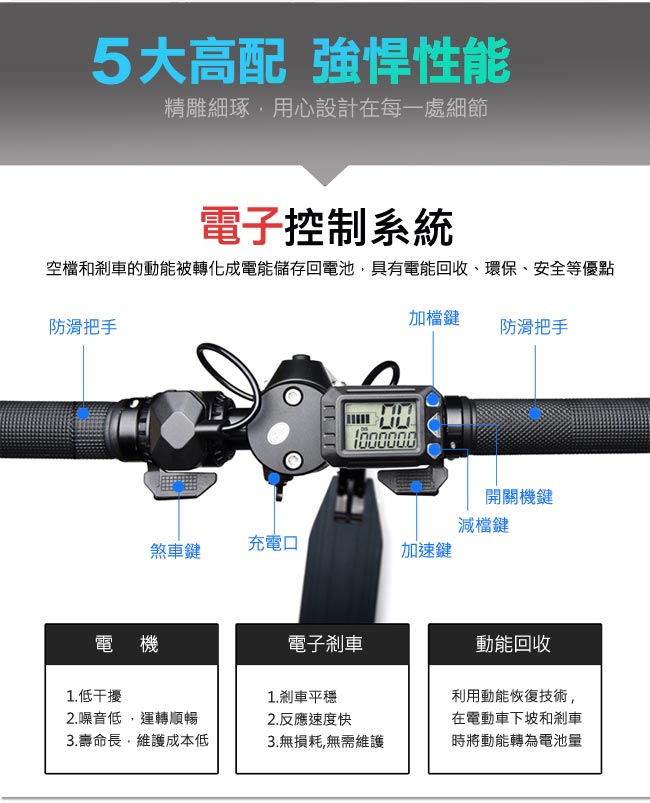 5大高配 強悍性能

精雕細琢，用心設計在每一處細節

電子控制系統

空檔和剎車的動能被轉化成電能儲存回電池，具有電能回收、環保、安全等優點

防滑把手

加檔鍵

防滑把手

00

1000000

開關機鍵

減檔鍵

煞車鍵

充電口

加速鍵

電　機

1.低干擾
2.噪音低，運轉順暢
3.壽命長，維護成本低

電子剎車

1.剎車平穩
2.反應速度快
3.無損耗,無需維護

動能回收

利用動能恢復技術，在電動車下坡和剎車時將動能轉為電池量