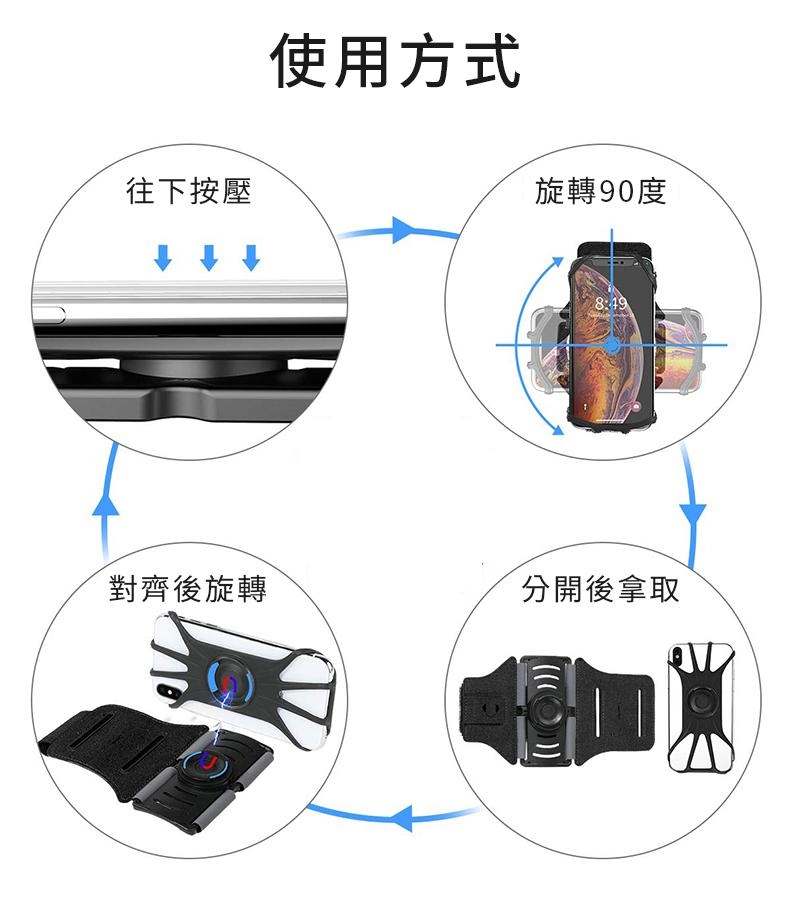 使用方式

往下按壓

旋轉90度

8:49

對齊後旋轉

分開後拿取