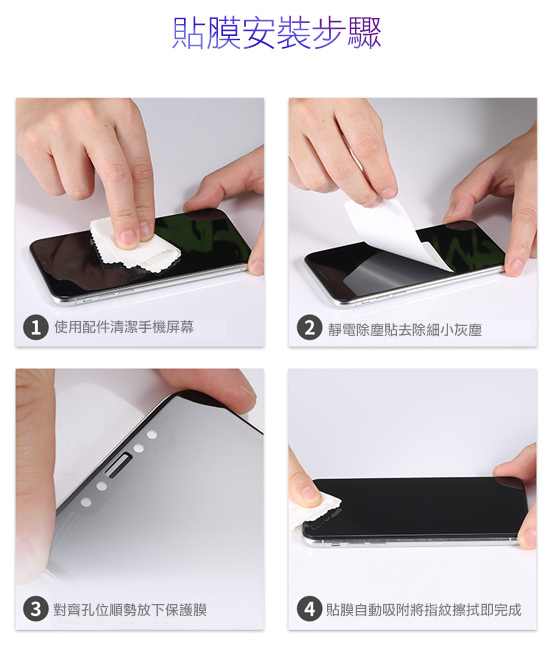 貼膜安裝步驟

1 使用配件清潔手機屏幕

2 靜電除塵貼去除細小灰塵

3 對齊孔位順勢放下保護膜

4 貼膜自動吸附將指紋擦拭即完成