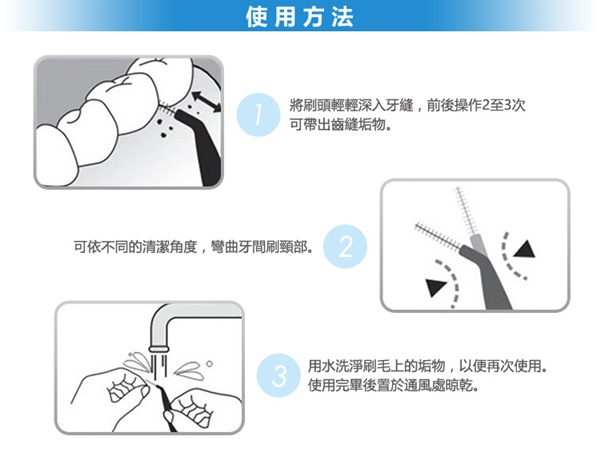 使用方法

1

將刷頭輕輕深入牙縫，前後操作2至3次可帶出齒縫垢物。

可依不同的清潔角度，彎曲牙間刷頸部。

2

3

用水洗淨刷毛上的垢物，以便再次使用。使用完畢後置於通風處晾乾。