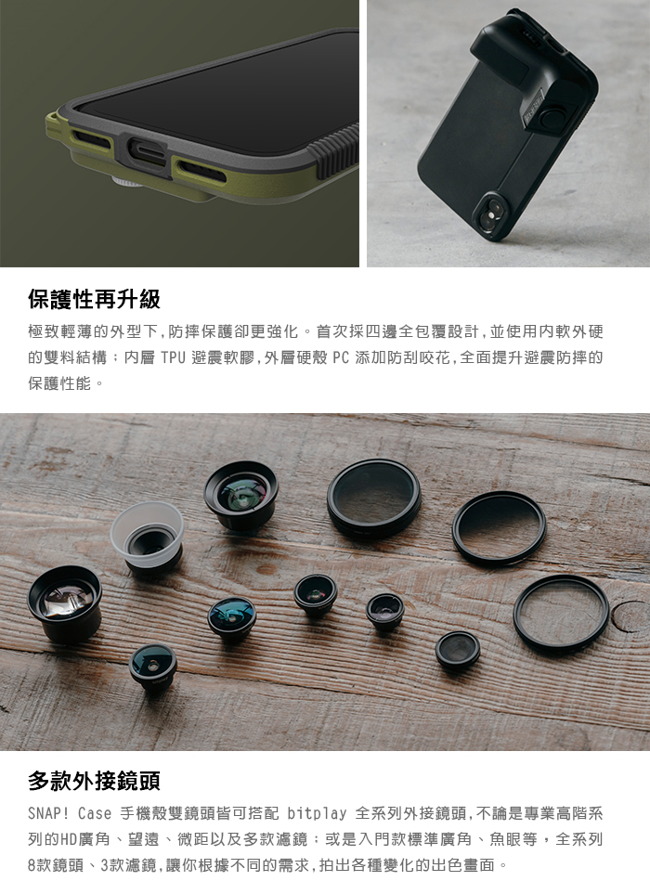 保護性再升級

極致輕薄的外型下，防摔保護卻更強化。首次採四邊全包覆設計，並使用內軟外硬的雙料結構；內層 TPU 避震軟膠，外層硬殼 PC 添加防刮咬花，全面提升避震防摔的保護性能。

多款外接鏡頭

SNAP! Case 手機殼雙鏡頭皆可搭配 bitplay 全系列外接鏡頭，不論是專業高階系列的HD廣角、望遠、微距以及多款濾鏡；或是入門款標準廣角、魚眼等，全系列8款鏡頭、3款濾鏡，讓你根據不同的需求，拍出各種變化的出色畫面。