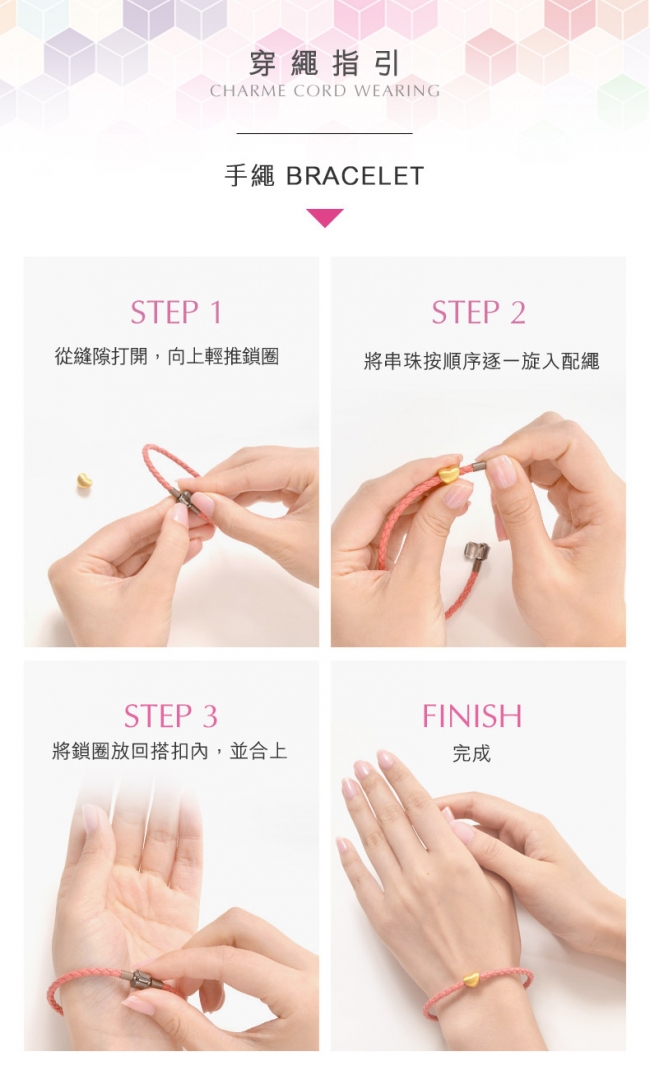 穿繩指引
CHARME CORD WEARING

手繩 BRACELET

STEP 1
從縫隙打開，向上輕推鎖圈

STEP 2
將串珠按順序逐一旋入配繩

STEP 3
將鎖圈放回搭扣內，並合上

FINISH
完成