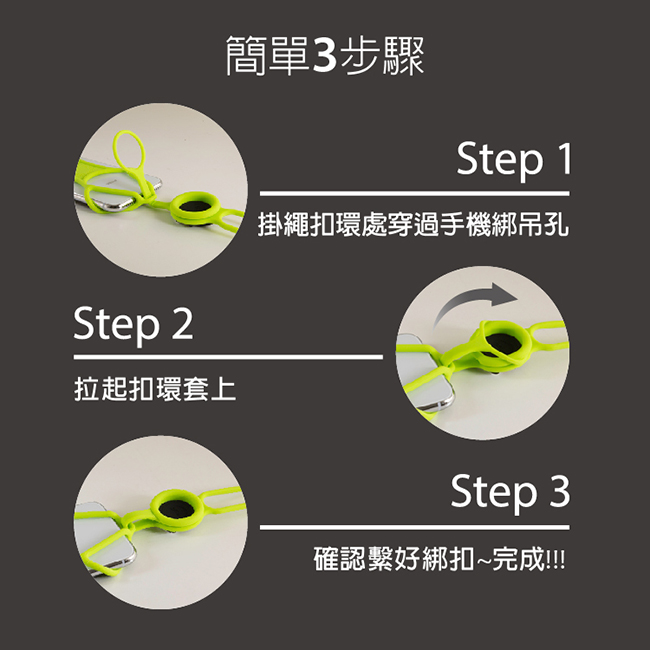 簡單3步驟

Step 1

掛繩扣環處穿過手機綁吊孔

Step 2

拉起扣環套上

Step 3

確認繫好綁扣~完成!!!