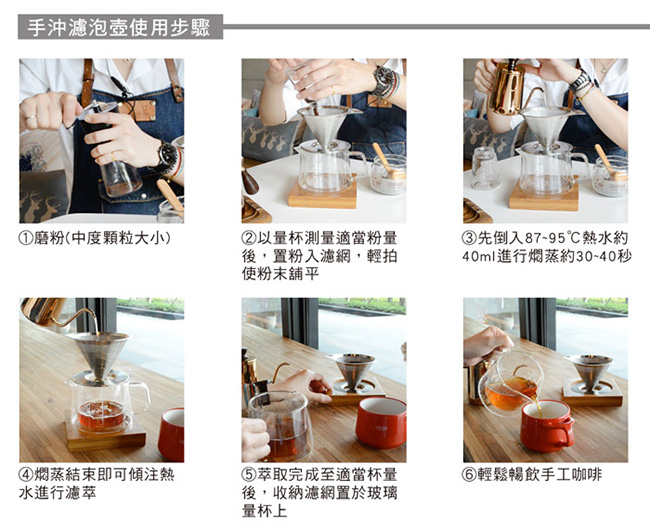 手沖濾泡壺使用步驟

①磨粉(中度顆粒大小)

②以量杯測量適當粉量後，置粉入濾網，輕拍使粉末舖平

③先倒入87~95℃熱水約40ml進行燜蒸約30~40秒

④燜蒸結束即可傾注熱水進行濾萃

⑤萃取完成至適當杯量後，收納濾網置於玻璃量杯上

⑥輕鬆暢飲手工咖啡