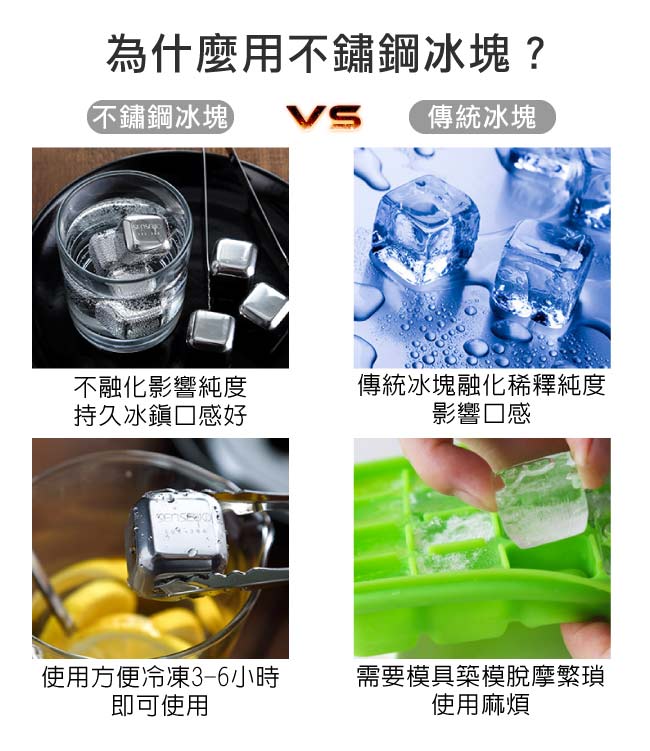 為什麼用不鏽鋼冰塊？

不鏽鋼冰塊

VS

傳統冰塊

不融化影響純度
持久冰鎮口感好

傳統冰塊融化稀釋純度
影響口感

使用方便冷凍3-6小時
即可使用

需要模具築模脫摩繁瑣
使用麻煩