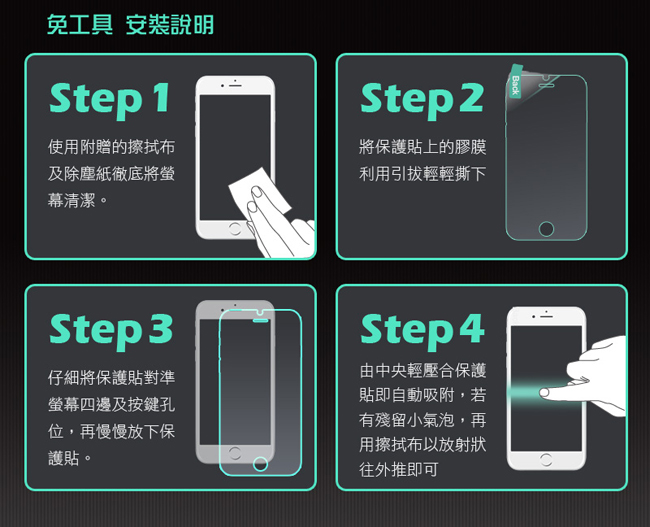 免工具 安裝說明

Step 1

使用附贈的擦拭布及除塵紙徹底將螢幕清潔。

Step 2

Back

將保護貼上的膠膜利用引拔輕輕撕下

Step 3

仔細將保護貼對準螢幕四邊及按鍵孔位，再慢慢放下保護貼。

Step 4

由中央輕壓合保護貼即自動吸附，若有殘留小氣泡，再用擦拭布以放射狀往外推即可