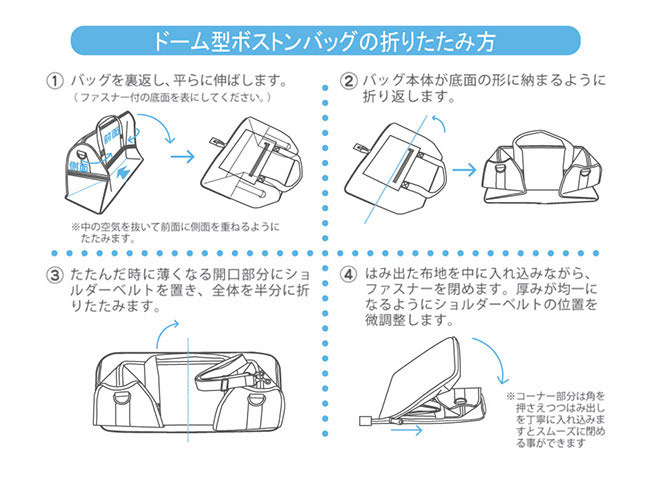 ドーム型ボストンバッグの折りたたみ方

① バッグを裏返し、平らに伸ばします。
（ファスナー付の底面を表にしてください。）

前面
側面

※中の空気を抜いて前面に側面を重ねるようにたたみます。

② バッグ本体が底面の形に納まるように折り返します。

③ たたんだ時に薄くなる開口部分にショルダーベルトを置き、全体を半分に折りたたみます。

④ はみ出た布地を中に入れ込みながら、ファスナーを閉めます。厚みが均一になるようにショルダーベルトの位置を微調整します。

※コーナー部分は角を押さえつつはみ出しを丁寧に入れ込みますとスムーズに閉める事ができます