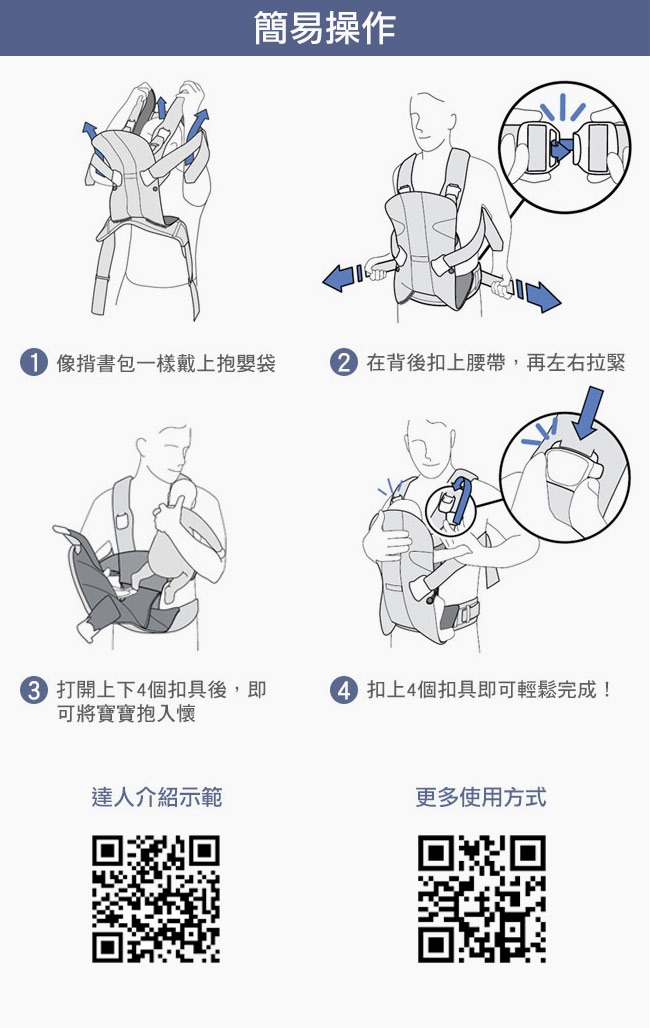 簡易操作

1 像揹書包一樣戴上抱嬰袋

2 在背後扣上腰帶，再左右拉緊

3 打開上下4個扣具後，即可將寶寶抱入懷

4 扣上4個扣具即可輕鬆完成！

達人介紹示範

更多使用方式