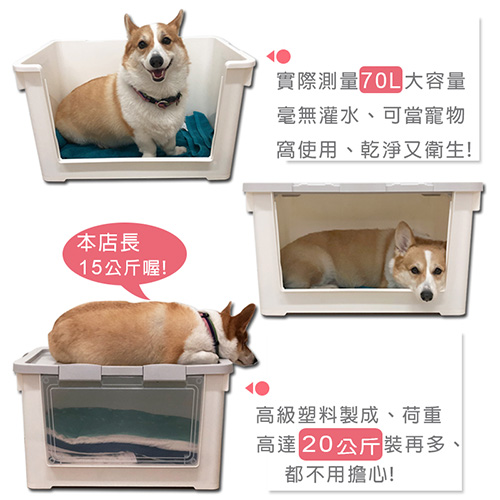 實際測量70L大容量
毫無灌水、可當寵物
窩使用、乾淨又衛生!

本店長
15公斤喔!

高級塑料製成、荷重
高達20公斤裝再多、
都不用擔心!