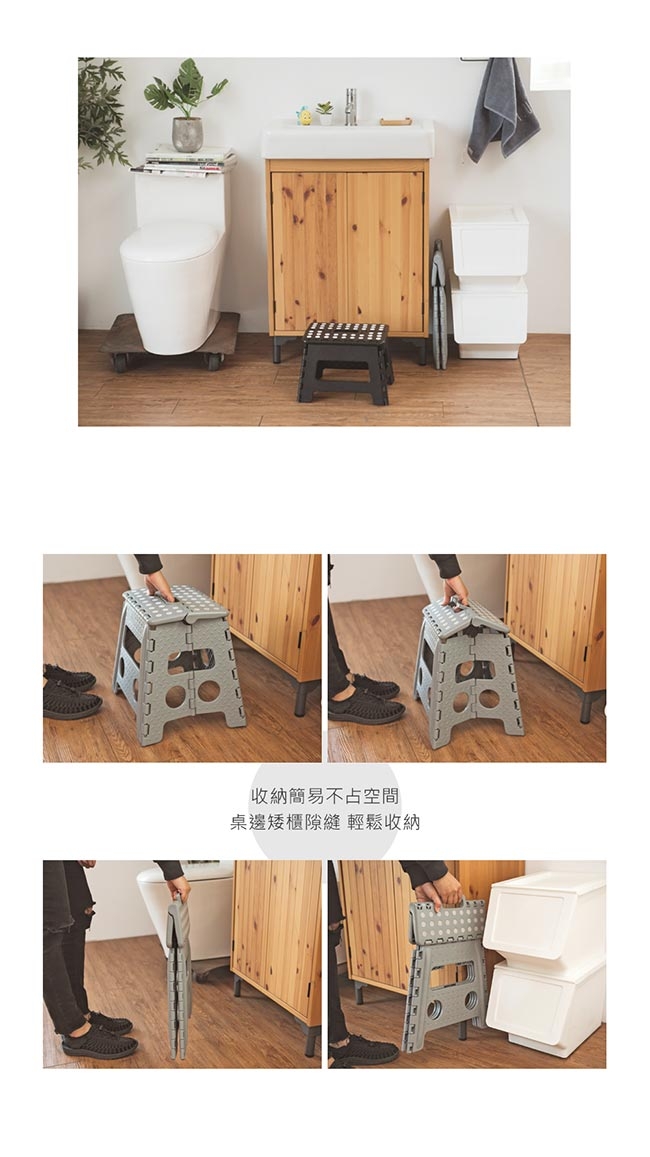 收納簡易不占空間
桌邊矮櫃隙縫 輕鬆收納