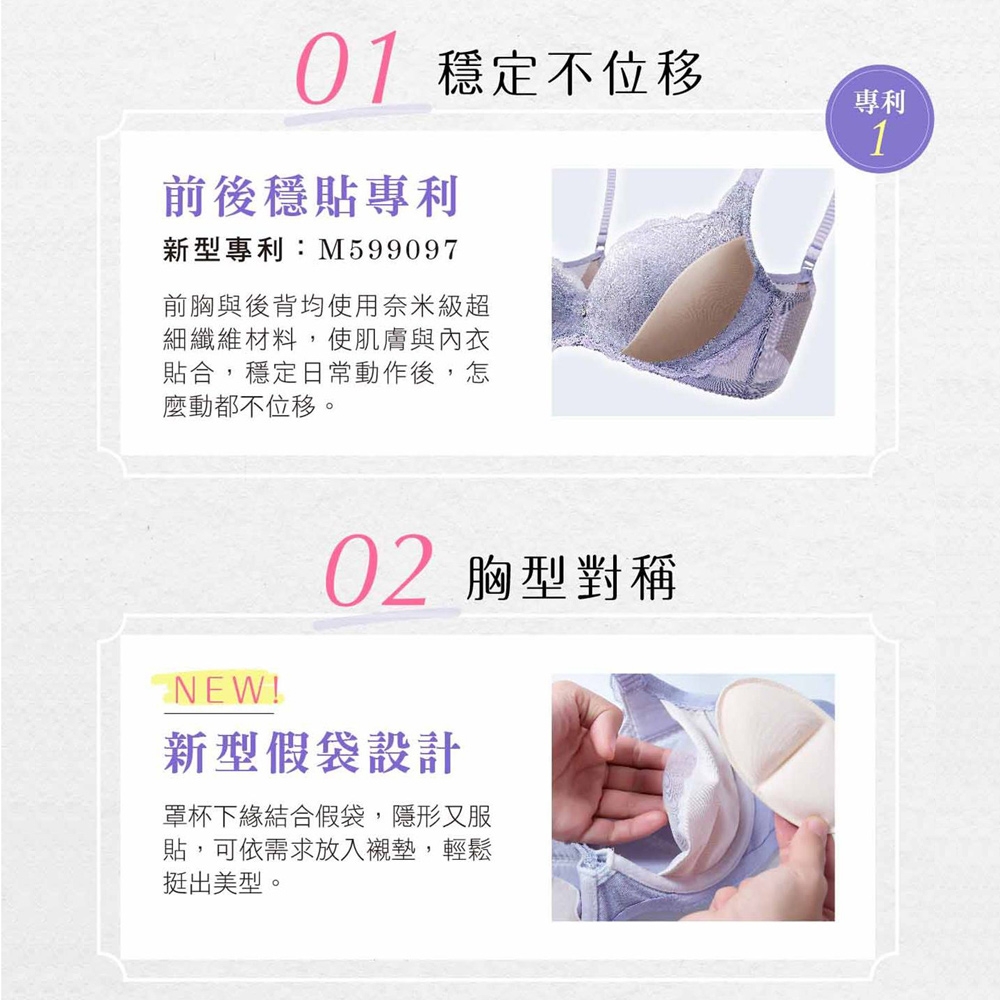 01 穩定不位移

專利 1

前後穩貼專利

新型專利：M599097

前胸與後背均使用奈米級超細纖維材料，使肌膚與內衣貼合，穩定日常動作後，怎麼動都不位移。

02 胸型對稱

NEW!

新型假袋設計

罩杯下緣結合假袋，隱形又服貼，可依需求放入襯墊，輕鬆挺出美型。