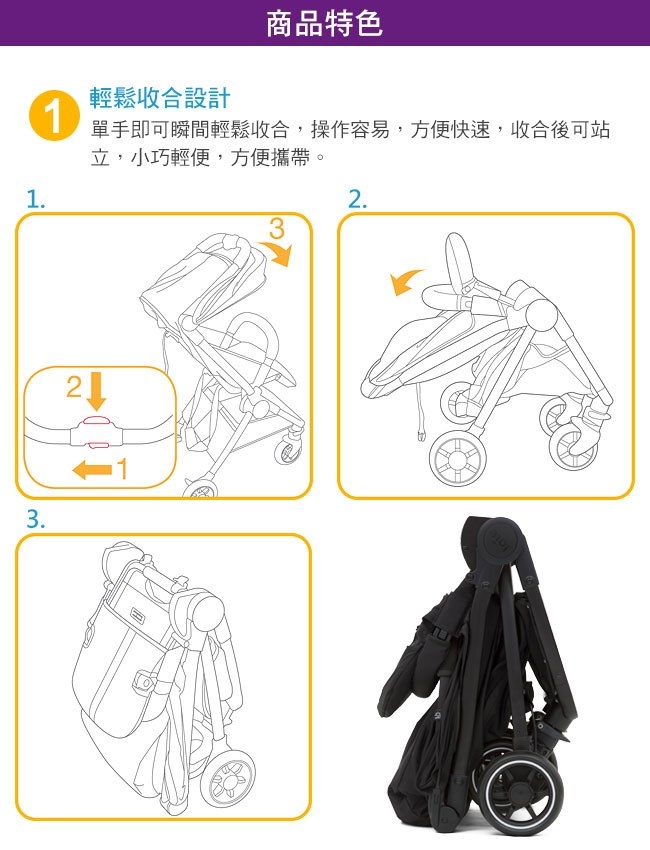 商品特色

1 輕鬆收合設計
單手即可瞬間輕鬆收合，操作容易，方便快速，收合後可站立，小巧輕便，方便攜帶。

1.

3

2

1

2.

3.