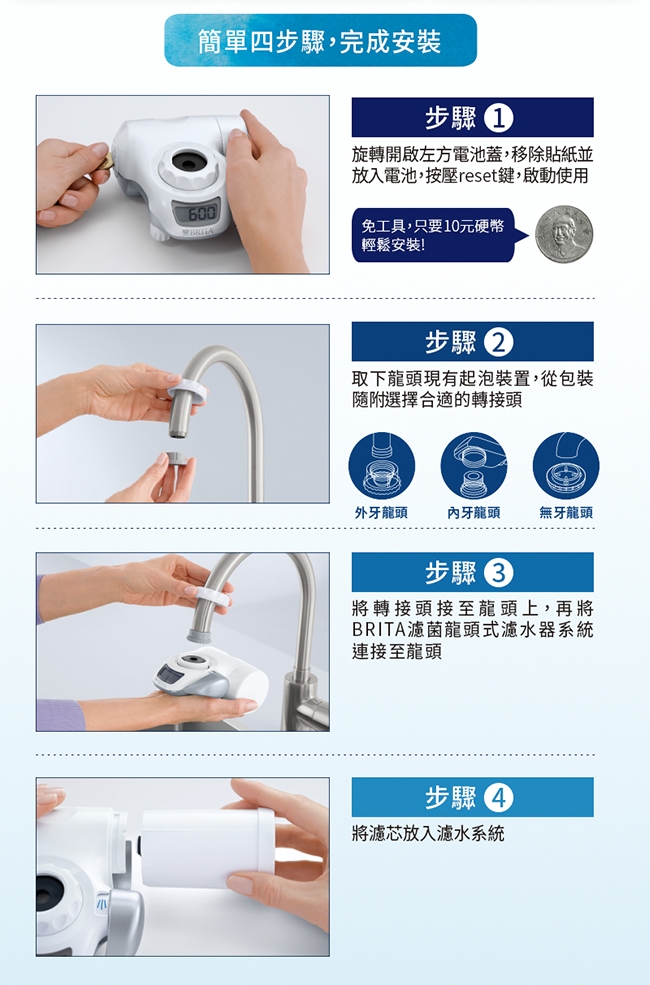 簡單四步驟,完成安裝

600
BRITA

步驟 1
旋轉開啟左方電池蓋,移除貼紙並放入電池,按壓reset鍵,啟動使用

免工具,只要10元硬幣輕鬆安裝!

步驟 2
取下龍頭現有起泡裝置,從包裝隨附選擇合適的轉接頭

外牙龍頭
內牙龍頭
無牙龍頭

步驟 3
將轉接頭接至龍頭上,再將BRITA濾菌龍頭式濾水器系統連接至龍頭

步驟 4
將濾芯放入濾水系統