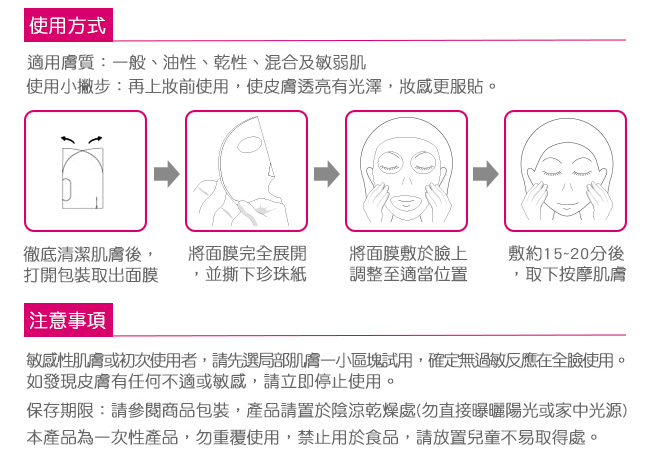 使用方式

適用膚質：一般、油性、乾性、混合及敏弱肌
使用小撇步：再上妝前使用，使皮膚透亮有光澤，妝感更服貼。

徹底清潔肌膚後，打開包裝取出面膜

將面膜完全展開，並撕下珍珠紙

將面膜敷於臉上調整至適當位置

敷約15~20分後，取下按摩肌膚

注意事項

敏感性肌膚或初次使用者，請先選局部肌膚一小區塊試用，確定無過敏反應在全臉使用。如發現皮膚有任何不適或敏感，請立即停止使用。

保存期限：請參閱商品包裝，產品請置於陰涼乾燥處(勿直接曝曬陽光或家中光源)

本產品為一次性產品，勿重覆使用，禁止用於食品，請放置兒童不易取得處。