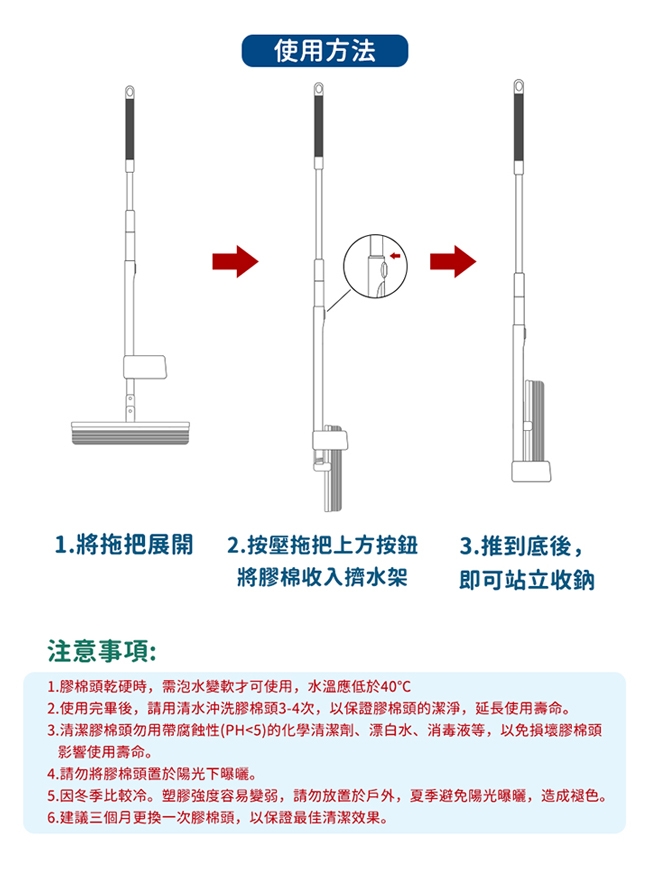 使用方法

1.將拖把展開

2.按壓拖把上方按鈕
將膠棉收入擠水架

3.推到底後，
即可站立收納

注意事項:

1.膠棉頭乾硬時，需泡水變軟才可使用，水溫應低於40°C
2.使用完畢後，請用清水沖洗膠棉頭3-4次，以保證膠棉頭的潔淨，延長使用壽命。
3.清潔膠棉頭勿用帶腐蝕性(PH<5)的化學清潔劑、漂白水、消毒液等，以免損壞膠棉頭影響使用壽命。
4.請勿將膠棉頭置於陽光下曝曬。
5.因冬季比較冷。塑膠強度容易變弱，請勿放置於戶外，夏季避免陽光曝曬，造成褪色。
6.建議三個月更換一次膠棉頭，以保證最佳清潔效果。