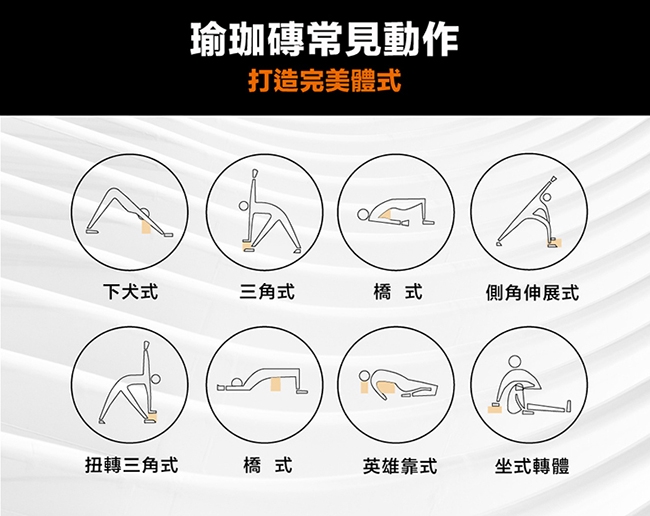 瑜珈磚常見動作
打造完美體式

下犬式

三角式

橋 式

側角伸展式

扭轉三角式

橋 式

英雄靠式

坐式轉體